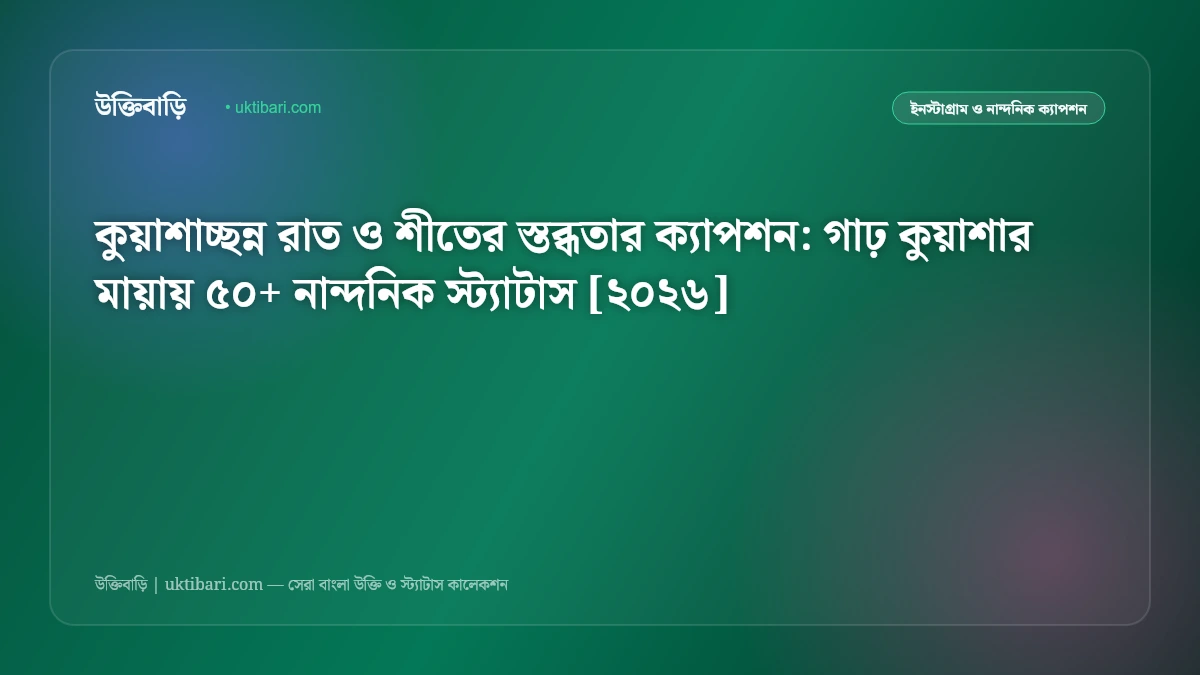 উক্তিবাড়ি • uktibari.com

ইনস্টাগ্রাম ও নান্দনিক ক্যাপশন

কুয়াশাচ্ছন্ন রাত ও শীতের স্তব্ধতার ক্যাপশন: গাঢ় কুয়াশার মায়ায় ৫০+ নান্দনিক স্ট্যাটাস [২০২৬]

উক্তিবাড়ি | uktibari.com — সেরা বাংলা উক্তি ও স্ট্যাটাস কালেকশন