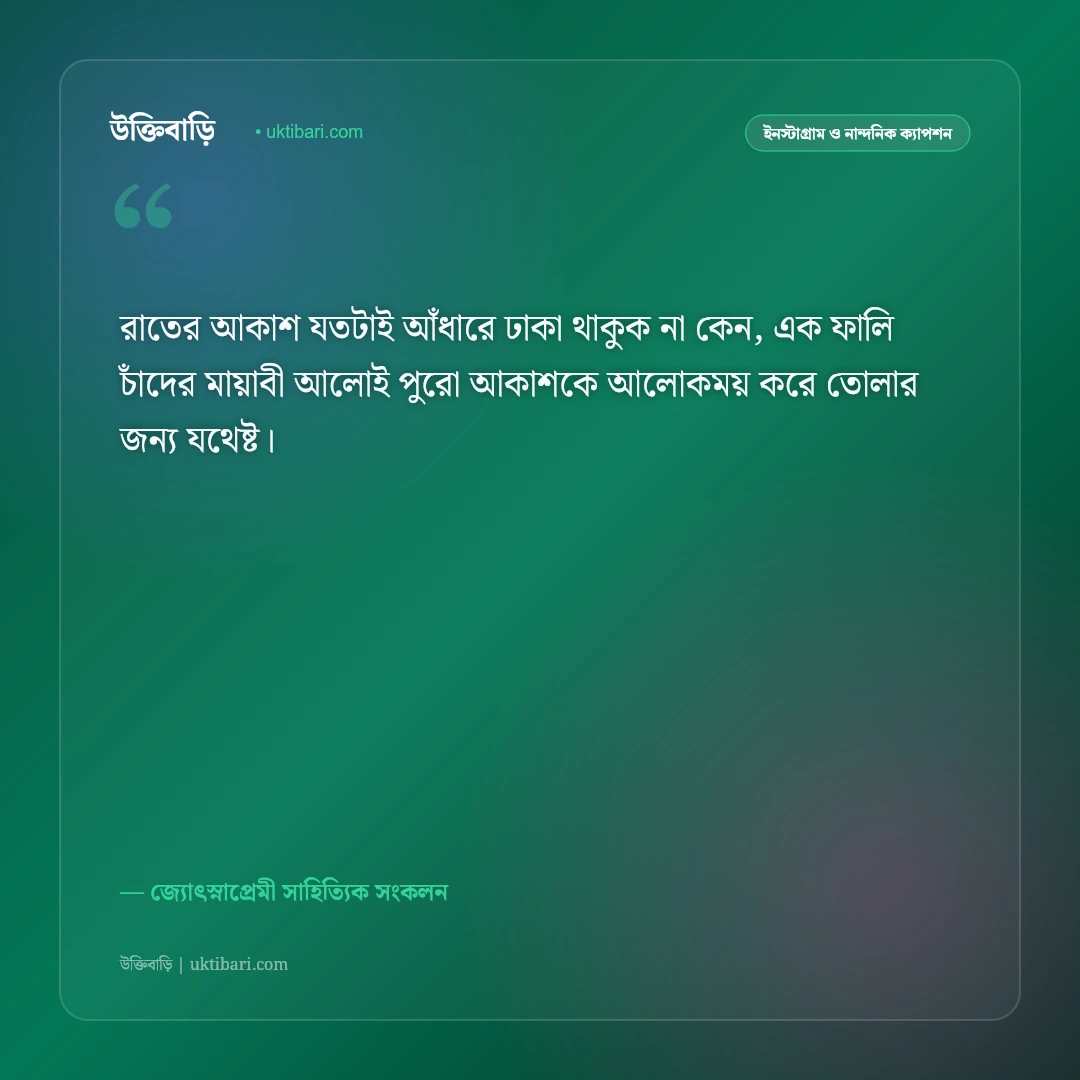 উক্তিবাড়ি • uktibari.com

ইনস্টাগ্রাম ও নান্দনিক ক্যাপশন

“

রাতের আকাশ যতটাই আঁধারে ঢাকা থাকুক না কেন, এক ফালি চাঁদের মায়াবী আলোই পুরো আকাশকে আলোকময় করে তোলার জন্য যথেষ্ট।

— জ্যোৎস্নাপ্রেমী সাহিত্যিক সংকলন

উক্তিবাড়ি | uktibari.com