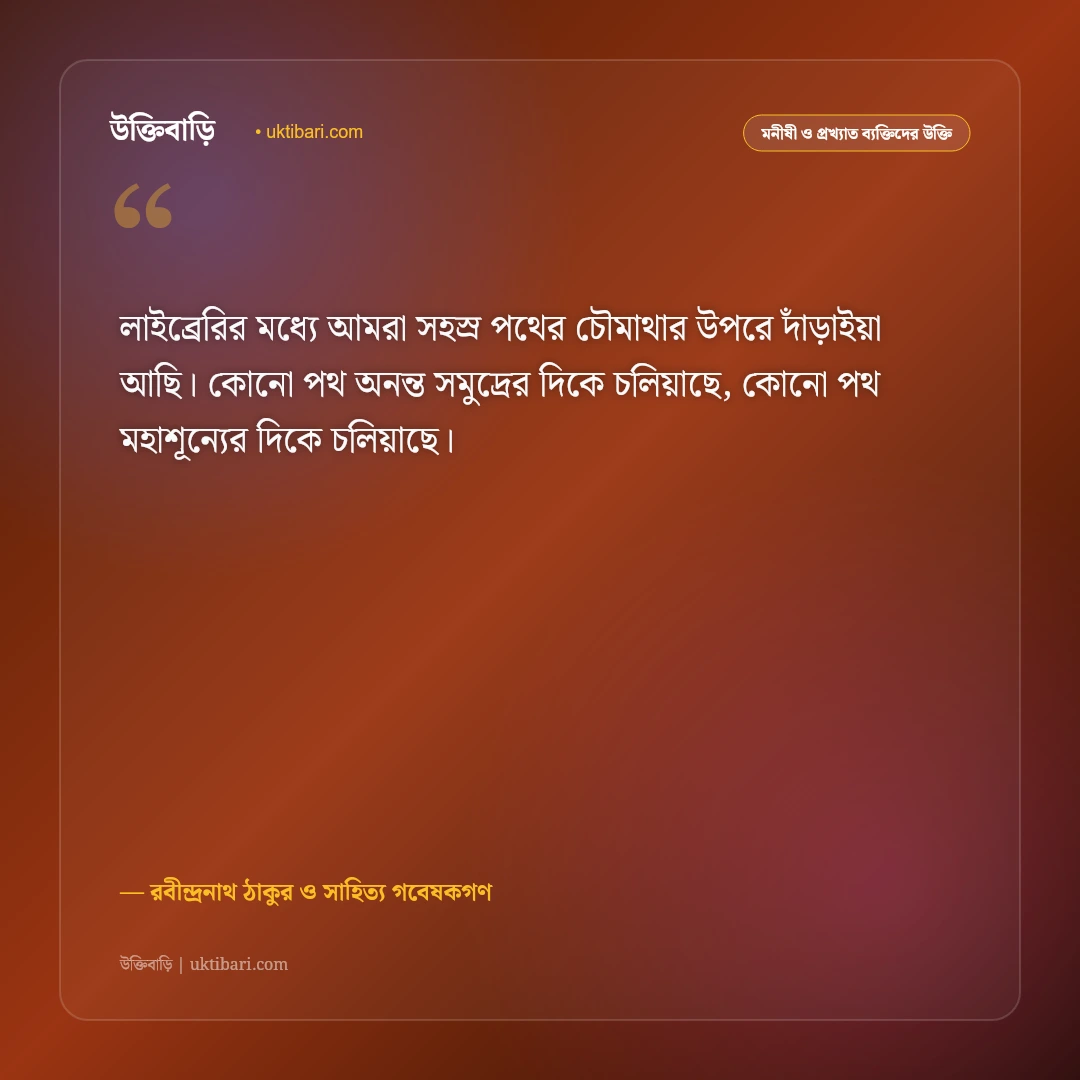 উক্তিবাড়ি • uktibari.com

মনীষী ও প্রখ্যাত ব্যক্তিদের উক্তি

“

লাইব্রেরির মধ্যে আমরা সহস্র পথের চৌমাথার উপরে দাঁড়াইয়া আছি। কোনো পথ অনন্ত সমুদ্রের দিকে চলিয়াছে, কোনো পথ মহাশূন্যের দিকে চলিয়াছে।

— রবীন্দ্রনাথ ঠাকুর ও সাহিত্য গবেষকগণ

উক্তিবাড়ি | uktibari.com