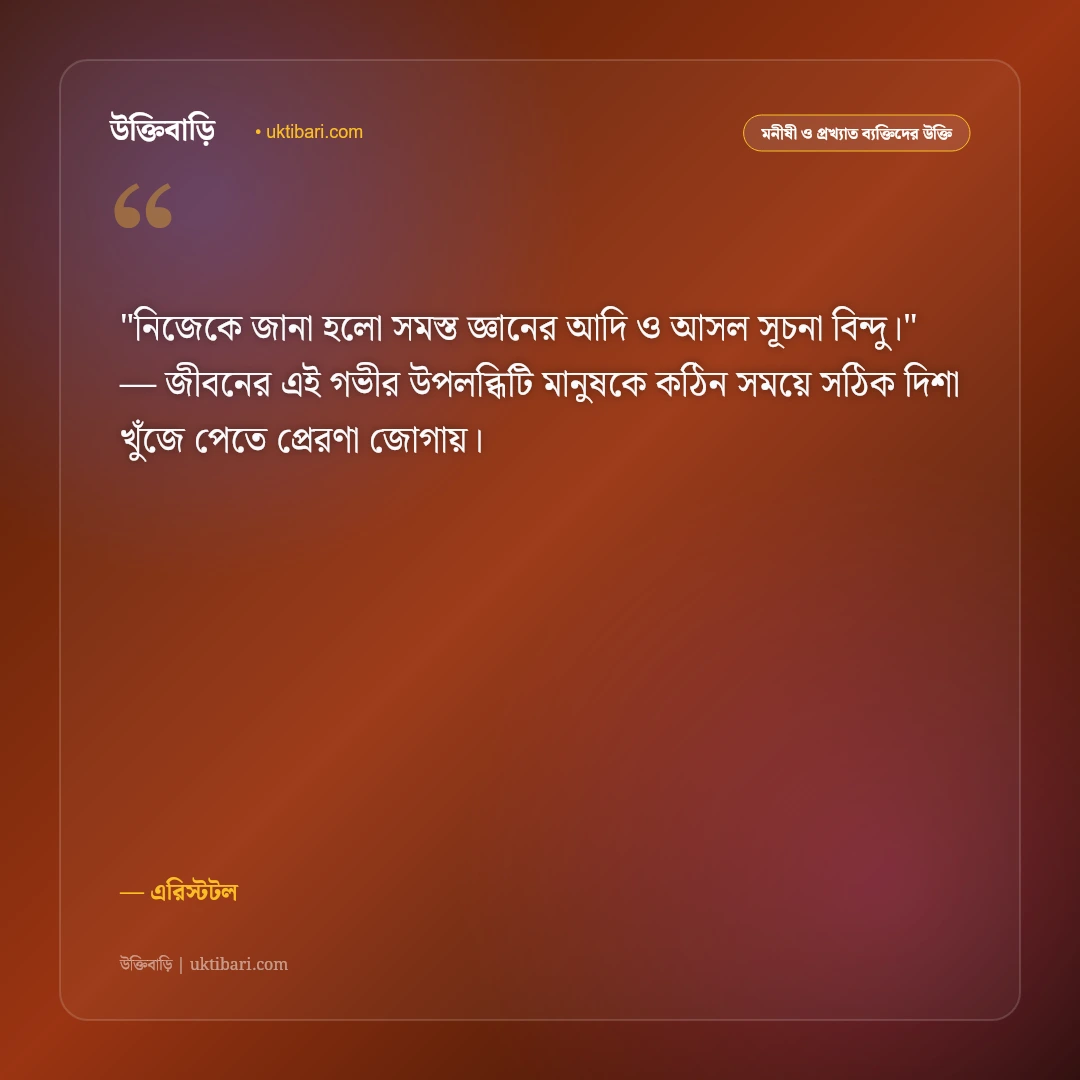 উক্তিবাড়ি • uktibari.com

মনীষী ও প্রখ্যাত ব্যক্তিদের উক্তি

"নিজেকে জানা হলো সমস্ত জ্ঞানের আদি ও আসল সূচনা বিন্দু।" — জীবনের এই গভীর উপলব্ধিটি মানুষকে কঠিন সময়ে সঠিক দিশা খুঁজে পেতে প্রেরণা জোগায়।

— এরিস্টটল

উক্তিবাড়ি | uktibari.com